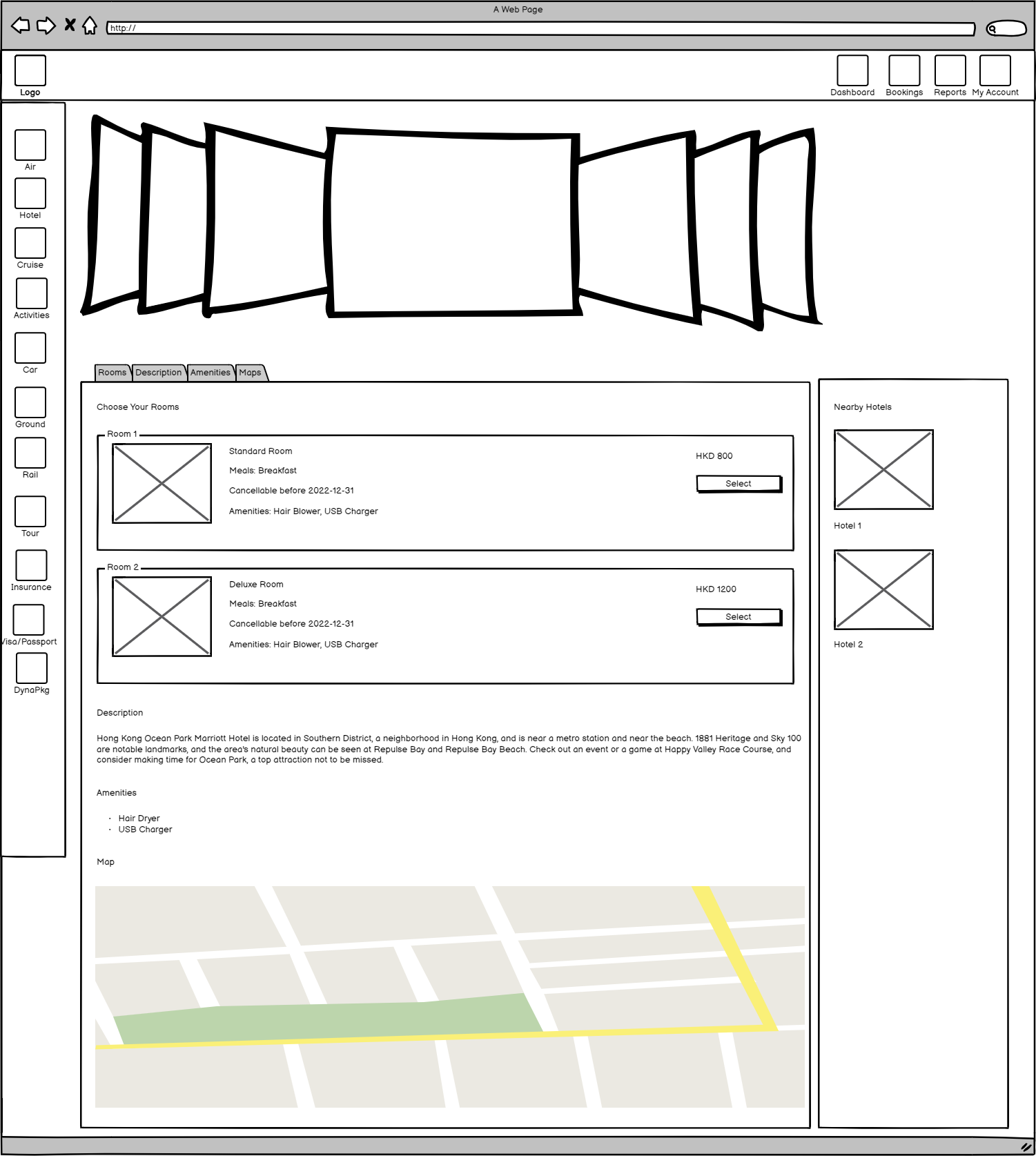 A Web Page

http://

Logo

Dashboard Bookings Reports My Account

Air
Hotel
Cruise
Activities
Car
Ground
Rail
Tour
Insurance
Visa/Passport
DynaPkg

Rooms Description Amenities Maps

Choose Your Rooms

Room 1
Standard Room
Meals: Breakfast
Cancellable before 2022-12-31
Amenities: Hair Blower, USB Charger
HKD 800
Select

Room 2
Deluxe Room
Meals: Breakfast
Cancellable before 2022-12-31
Amenities: Hair Blower, USB Charger
HKD 1200
Select

Description

Hong Kong Ocean Park Marriott Hotel is located in Southern District, a neighborhood in Hong Kong, and is near a metro station and near the beach. 1881 Heritage and Sky 100 are notable landmarks, and the area's natural beauty can be seen at Repulse Bay and Repulse Bay Beach. Check out an event or a game at Happy Valley Race Course, and consider making time for Ocean Park, a top attraction not to be missed.

Amenities

· Hair Dryer
· USB Charger

Map

Nearby Hotels

Hotel 1

Hotel 2