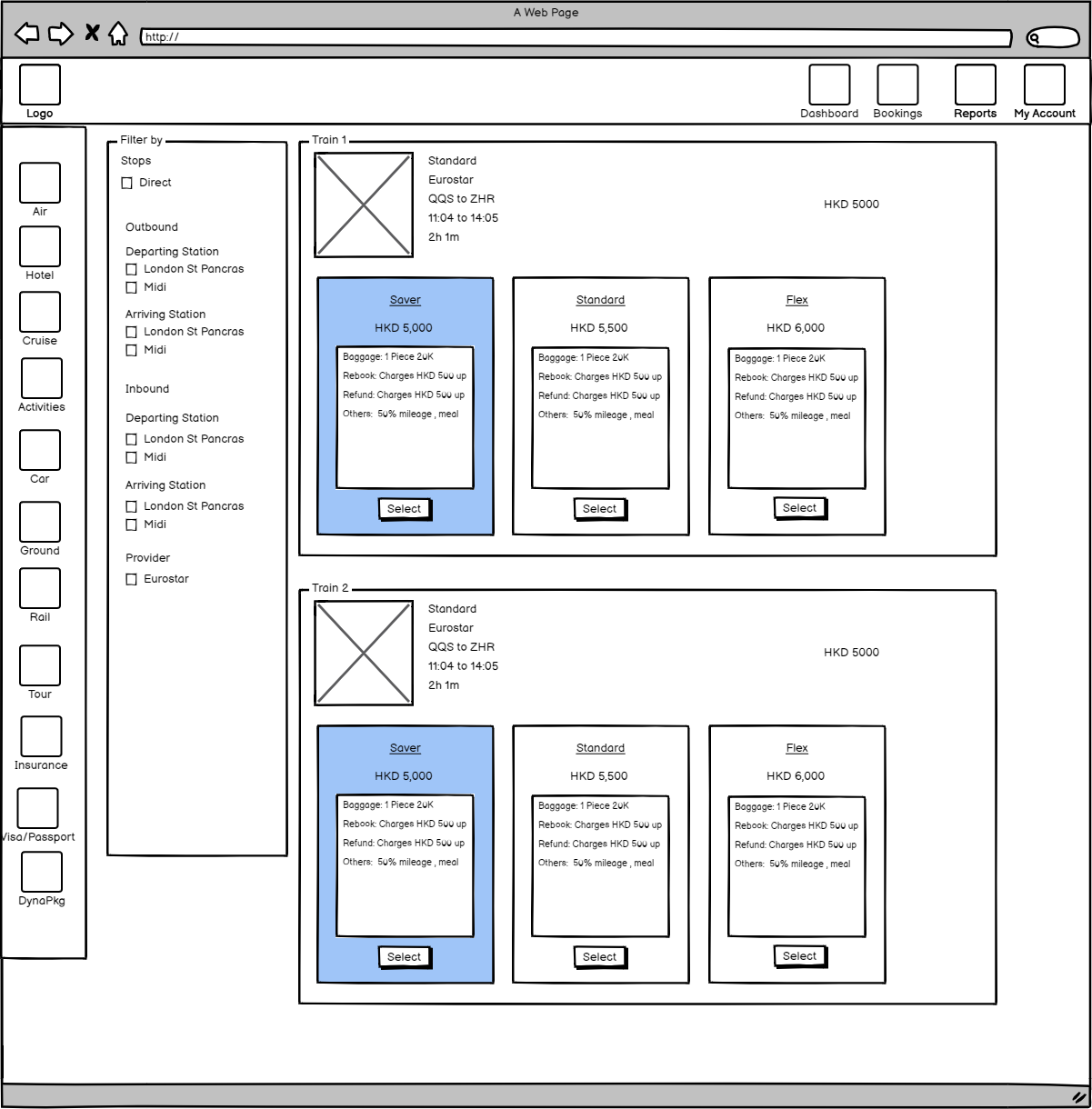 A Web Page

http://

Logo

Dashboard Bookings Reports My Account

Air
Hotel
Cruise
Activities
Car
Ground
Rail
Tour
Insurance
Visa/Passport
DynaPkg

Filter by
Stops
Direct

Outbound
Departing Station
London St Pancras
Midi
Arriving Station
London St Pancras
Midi

Inbound
Departing Station
London St Pancras
Midi
Arriving Station
London St Pancras
Midi

Provider
Eurostar

Train 1
Standard
Eurostar
QQS to ZHR
11:04 to 14:05
2h 1m

HKD 5000

Saver
HKD 5,000
Baggage: 1 Piece 20K
Rebook: Charges HKD 500 up
Refund: Charges HKD 500 up
Others: 50% mileage , meal
Select

Standard
HKD 5,500
Baggage: 1 Piece 20K
Rebook: Charges HKD 500 up
Refund: Charges HKD 500 up
Others: 50% mileage , meal
Select

Flex
HKD 6,000
Baggage: 1 Piece 20K
Rebook: Charges HKD 500 up
Refund: Charges HKD 500 up
Others: 50% mileage , meal
Select

Train 2
Standard
Eurostar
QQS to ZHR
11:04 to 14:05
2h 1m

HKD 5000

Saver
HKD 5,000
Baggage: 1 Piece 20K
Rebook: Charges HKD 500 up
Refund: Charges HKD 500 up
Others: 50% mileage , meal
Select

Standard
HKD 5,500
Baggage: 1 Piece 20K
Rebook: Charges HKD 500 up
Refund: Charges HKD 500 up
Others: 50% mileage , meal
Select

Flex
HKD 6,000
Baggage: 1 Piece 20K
Rebook: Charges HKD 500 up
Refund: Charges HKD 500 up
Others: 50% mileage , meal
Select